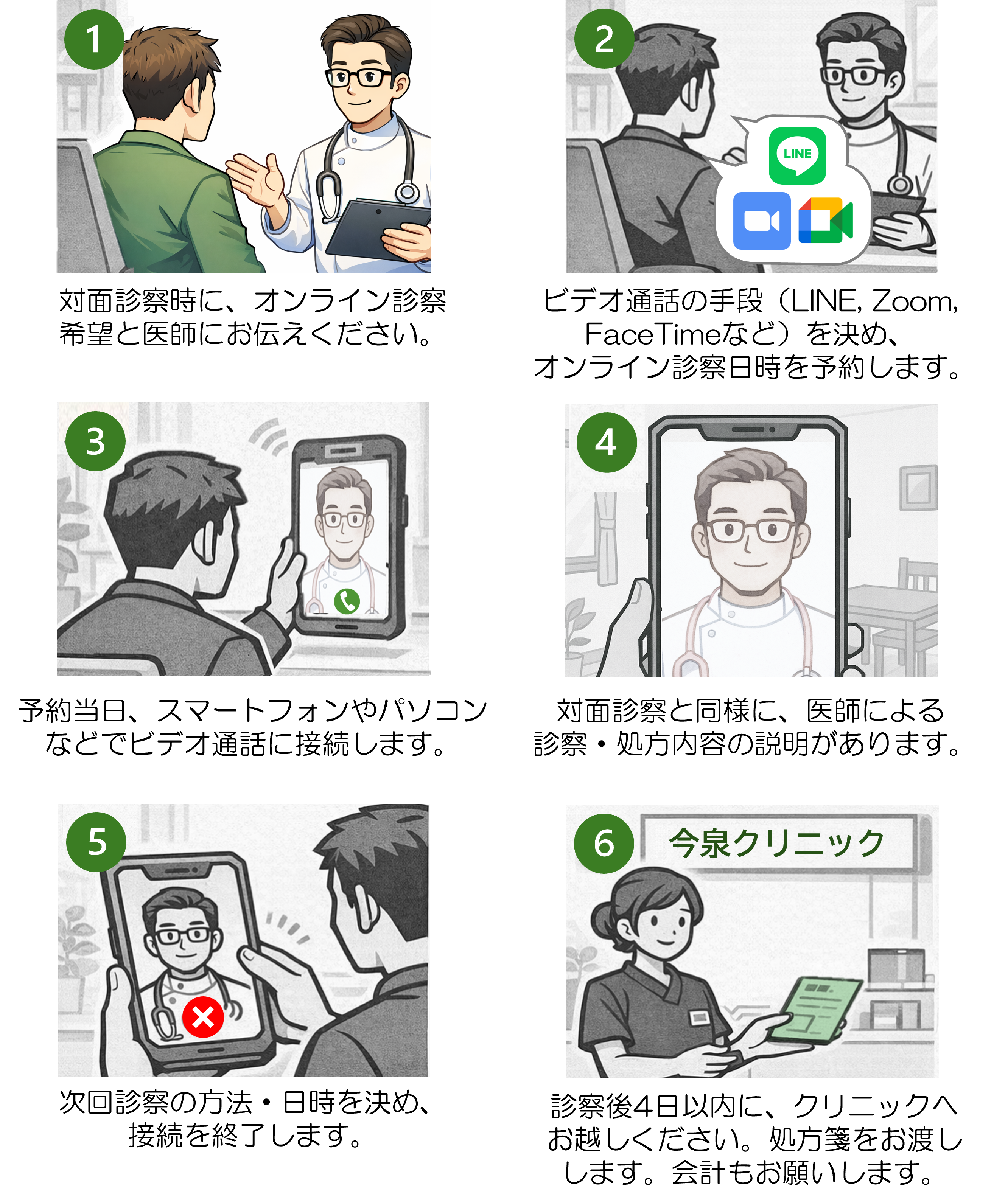 1

対面診察時に、オンライン診察希望と医師にお伝えください。

2

LINE

ビデオ通話の手段（LINE, Zoom, FaceTimeなど）を決め、オンライン診察日時を予約します。

3

予約当日、スマートフォンやパソコンなどでビデオ通話に接続します。

4

対面診察と同様に、医師による診察・処方内容の説明があります。

5

次回診察の方法・日時を決め、接続を終了します。

6

今泉クリニック

診察後4日以内に、クリニックへお越しください。処方箋をお渡しします。会計もお願いします。